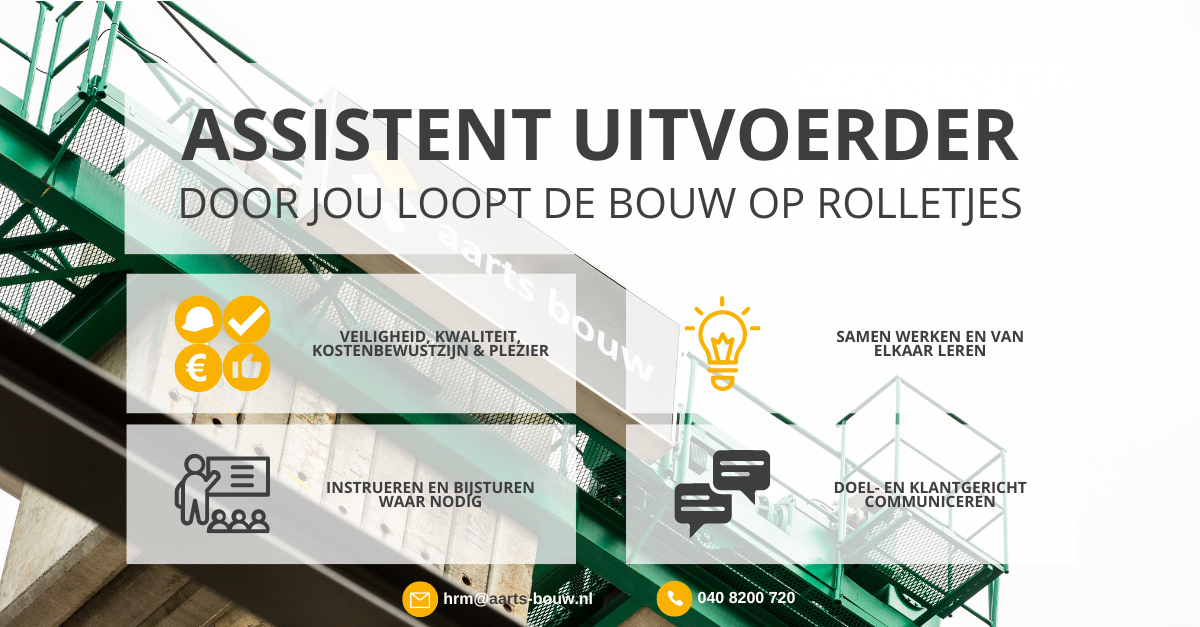 ASSISTENT UITVOERDER
DOOR JOU LOOPT DE BOUW OP ROLLETJES

aarts bouw

VEILIGHEID, KWALITEIT, KOSTENBEWUSTZIJN & PLEZIER

SAMEN WERKEN EN VAN ELKAAR LEREN

INSTRUEREN EN BIJSTUREN WAAR NODIG

DOEL- EN KLANTGERICHT COMMUNICEREN

hrm@aarts-bouw.nl

040 8200 720