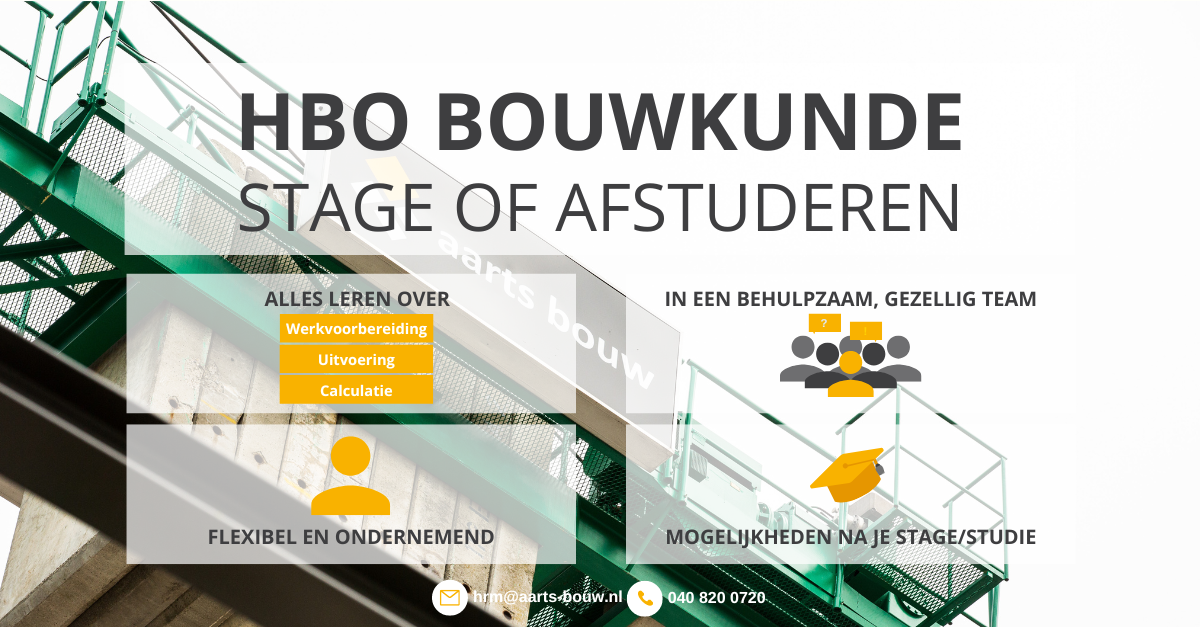 HBO BOUWKUNDE
STAGE OF AFSTUDEREN

aarts bouw

ALLES LEREN OVER
Werkvoorbereiding
Uitvoering
Calculatie

IN EEN BEHULPZAAM, GEZELLIG TEAM

?
!

FLEXIBEL EN ONDERNEMEND

MOGELIJKHEDEN NA JE STAGE/STUDIE

hrm@aarts-bouw.nl
040 820 0720