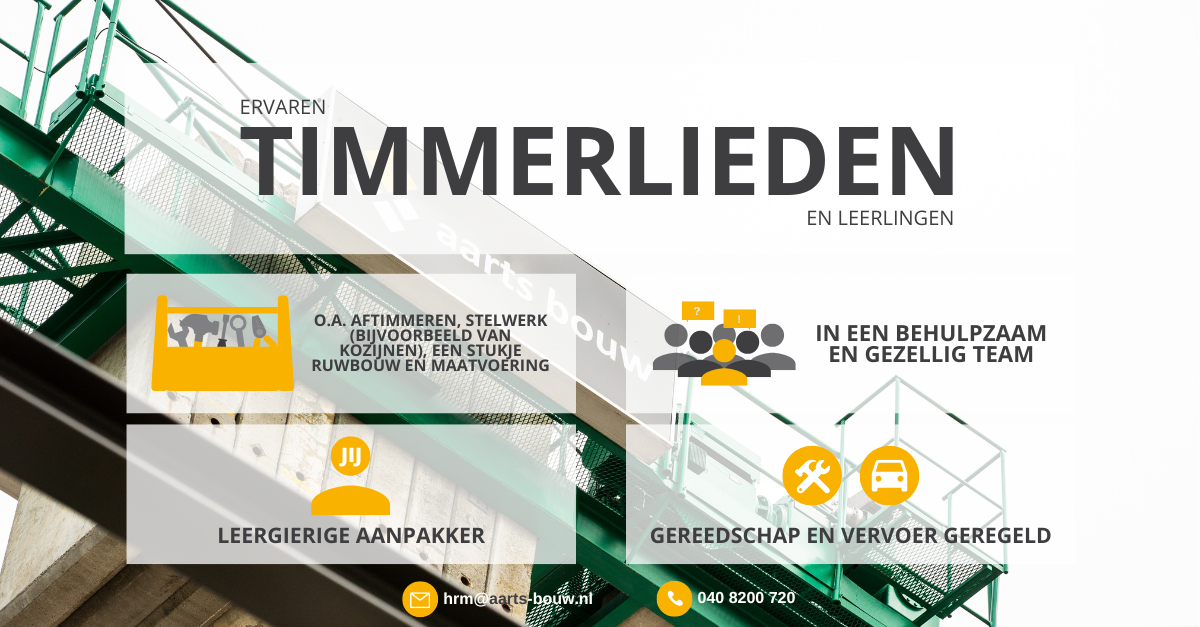 ERVAREN
TIMMERLIEDEN
EN LEERLINGEN

aarts bouw

O.A. AFTIMMEREN, STELWERK (BIJVOORBEELD VAN KOZIJNEN), EEN STUKJE RUWBOUW EN MAATVOERING

?
!
IN EEN BEHULPZAAM EN GEZELLIG TEAM

JIJ
LEERGIERIGE AANPAKKER

GEREEDSCHAP EN VERVOER GEREGELD

hrm@aarts-bouw.nl
040 8200 720