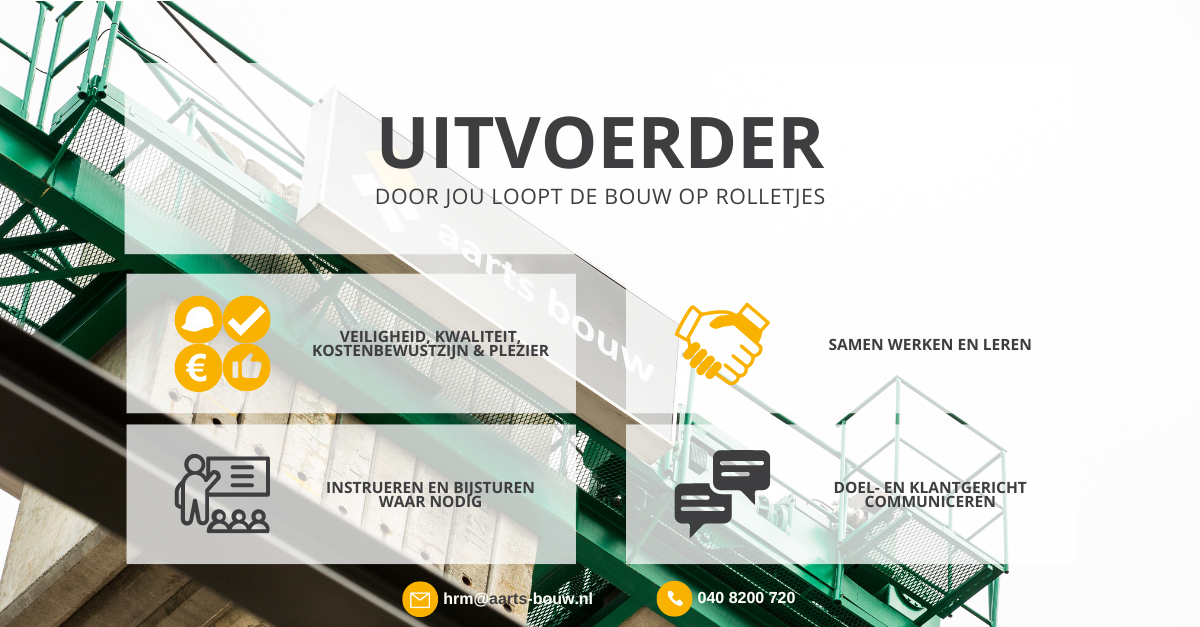 UITVOERDER

DOOR JOU LOOPT DE BOUW OP ROLLETJES

aarts bouw

VEILIGHEID, KWALITEIT, KOSTENBEWUSTZIJN & PLEZIER

SAMEN WERKEN EN LEREN

INSTRUEREN EN BIJSTUREN WAAR NODIG

DOEL- EN KLANTGERICHT COMMUNICEREN

hrm@aarts-bouw.nl

040 8200 720