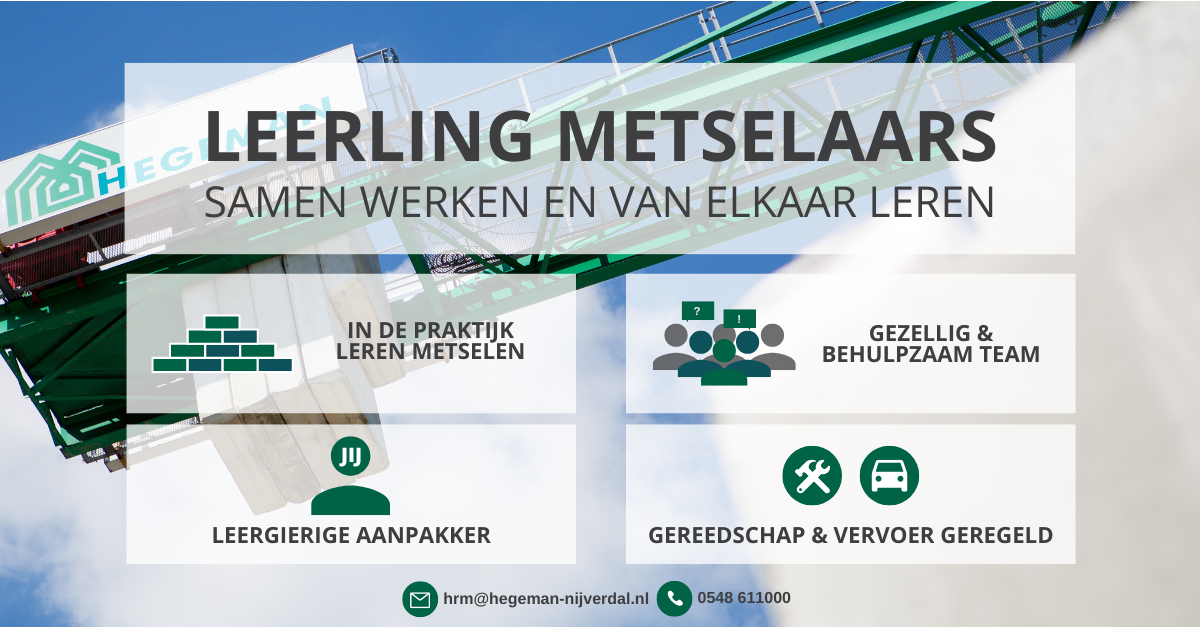 HEGEMAN

LEERLING METSELAARS
SAMEN WERKEN EN VAN ELKAAR LEREN

IN DE PRAKTIJK LEREN METSELEN

? !

GEZELLIG & BEHULPZAAM TEAM

JIJ

LEERGIERIGE AANPAKKER

GEREEDSCHAP & VERVOER GEREGELD

hrm@hegeman-nijverdal.nl 0548 611000