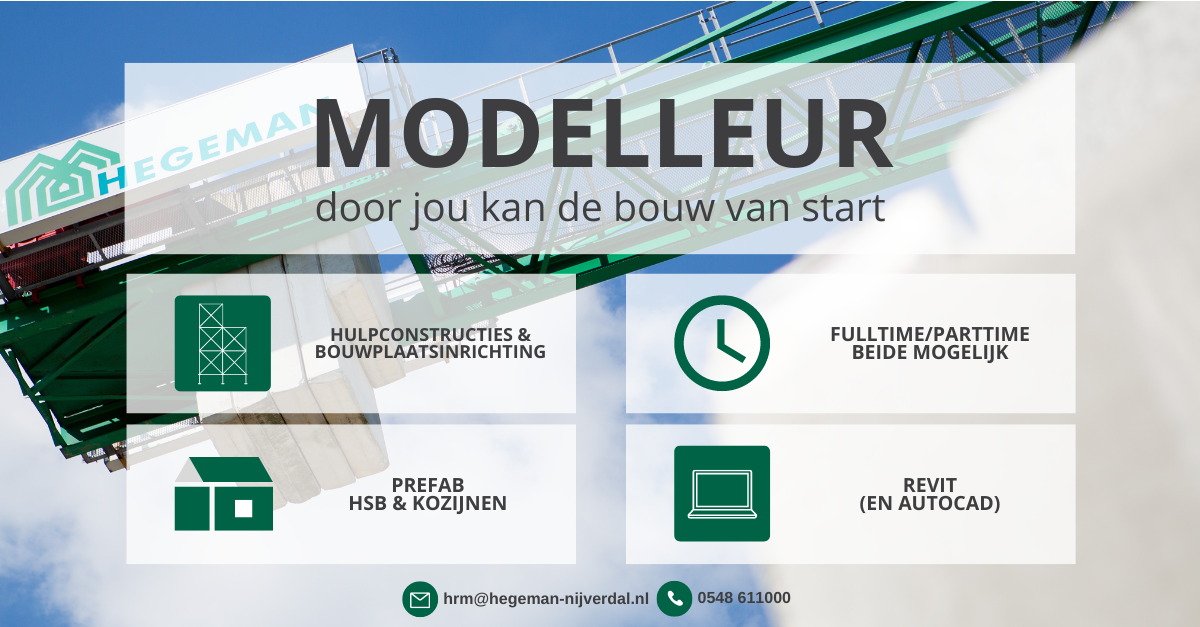 HEGEMAN

MODELLEUR
door jou kan de bouw van start

HULPCONSTRUCTIES & BOUWPLAATSINRICHTING

FULLTIME/PARTTIME BEIDE MOGELIJK

PREFAB HSB & KOZIJNEN

REVIT (EN AUTOCAD)

hrm@hegeman-nijverdal.nl
0548 611000