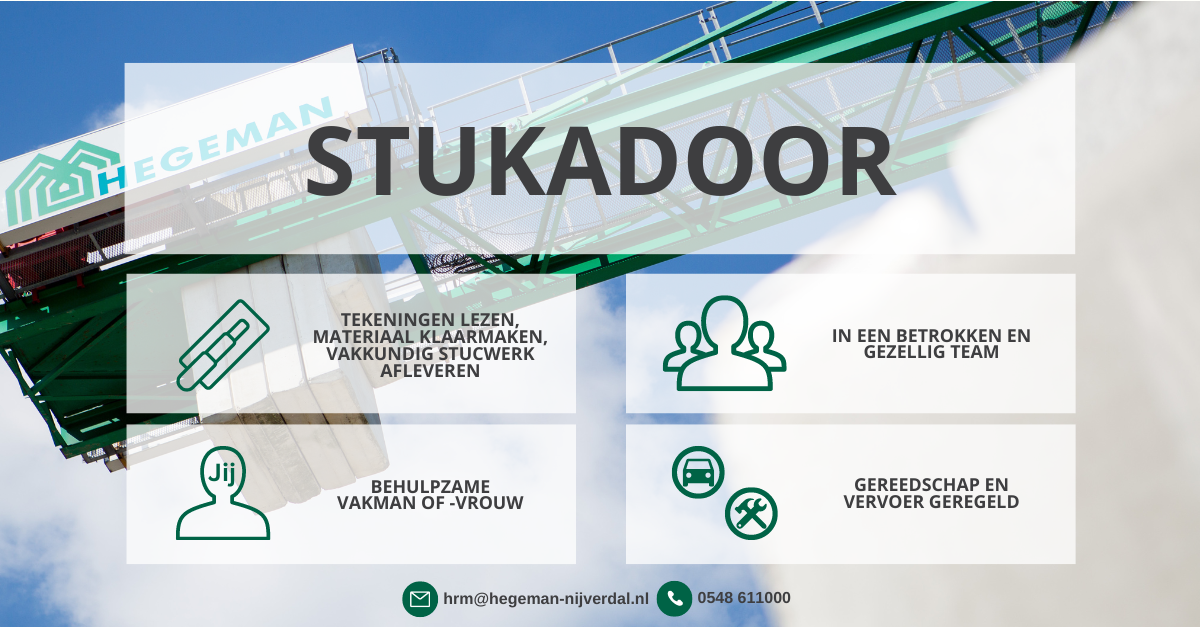 HEGEMAN

STUKADOOR

TEKENINGEN LEZEN, MATERIAAL KLAARMAKEN, VAKKUNDIG STUCWERK AFLEVEREN

IN EEN BETROKKEN EN GEZELLIG TEAM

Jij

BEHULPZAME VAKMAN OF -VROUW

GEREEDSCHAP EN VERVOER GEREGELD

hrm@hegeman-nijverdal.nl

0548 611000