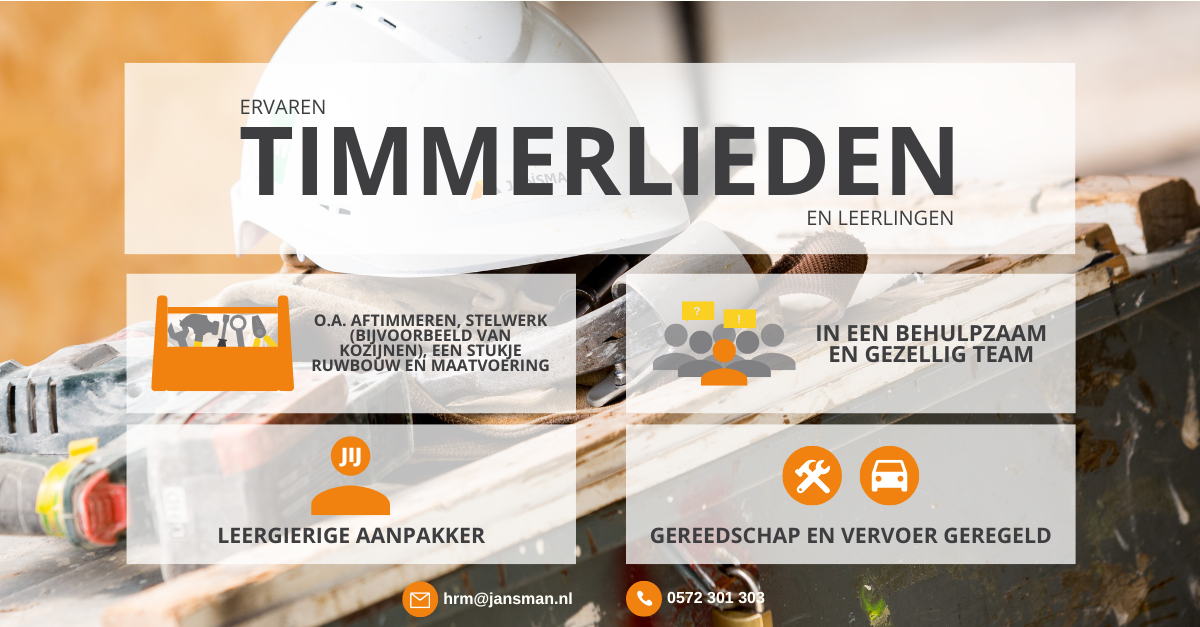 ERVAREN

TIMMERLIEDEN

EN LEERLINGEN

O.A. AFTIMMEREN, STELWERK (BIJVOORBEELD VAN KOZIJNEN), EEN STUKJE RUWBOUW EN MAATVOERING

?

!

IN EEN BEHULPZAAM EN GEZELLIG TEAM

JIJ

LEERGIERIGE AANPAKKER

GEREEDSCHAP EN VERVOER GEREGELD

hrm@jansman.nl

0572 301 303